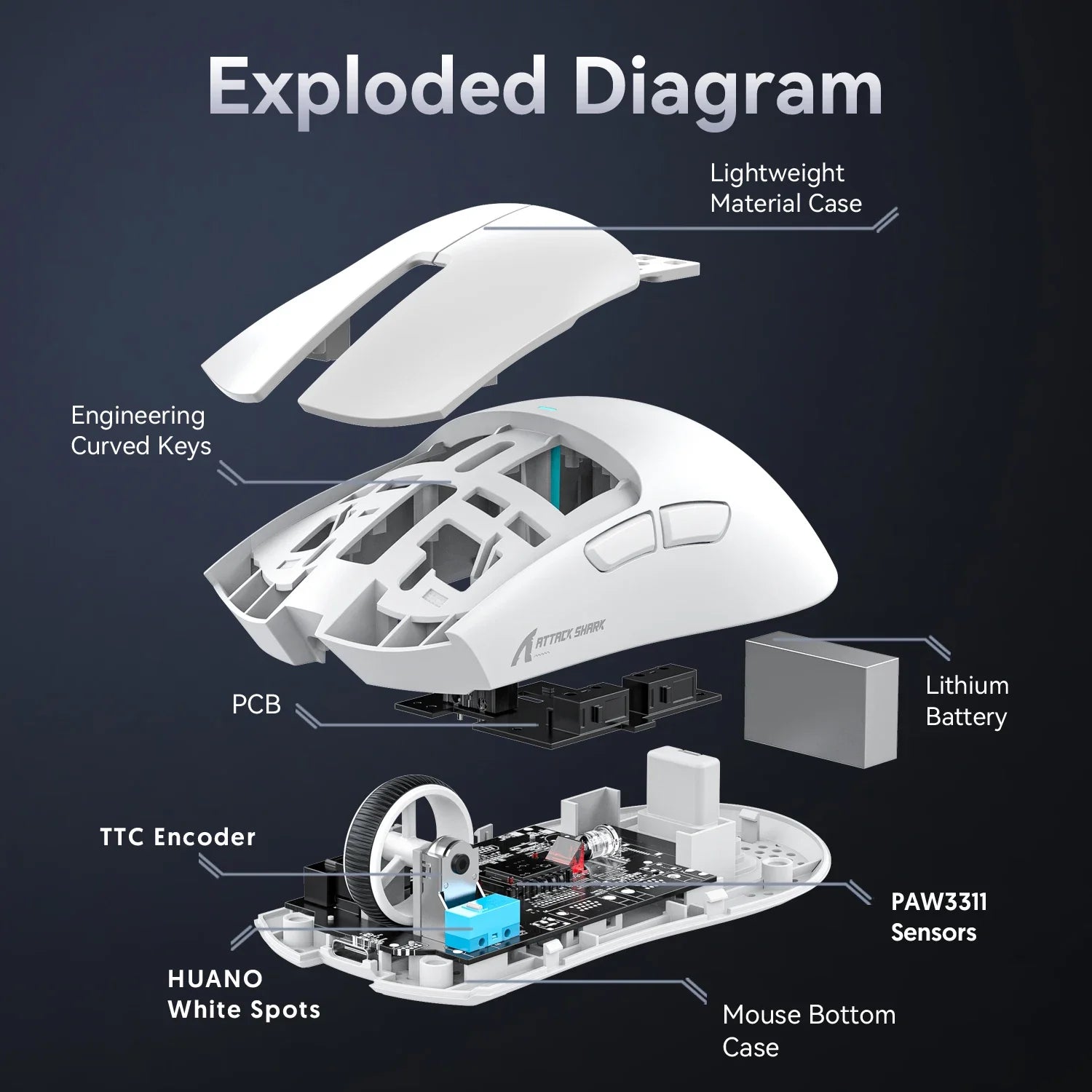 Exploded Diagram

Lightweight Material Case

Engineering Curved Keys

ATTACK SHARK

PCB

Lithium Battery

TTC Encoder

PAW3311 Sensors

HUANO White Spots

Mouse Bottom Case